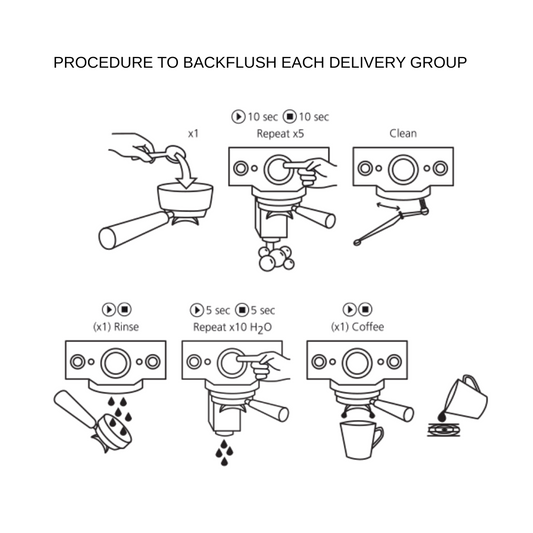 PROCEDURE TO BACKFLUSH EACH DELIVERY GROUP

x1

10 sec 10 sec
Repeat x5

Clean

(x1) Rinse

5 sec 5 sec
Repeat x10 $H_2O$

(x1) Coffee